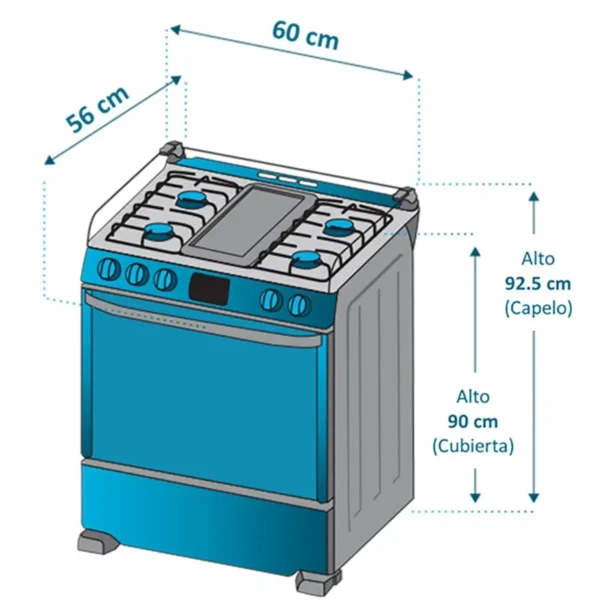 60 cm

56 cm

Alto
92.5 cm
(Capelo)

Alto
90 cm
(Cubierta)